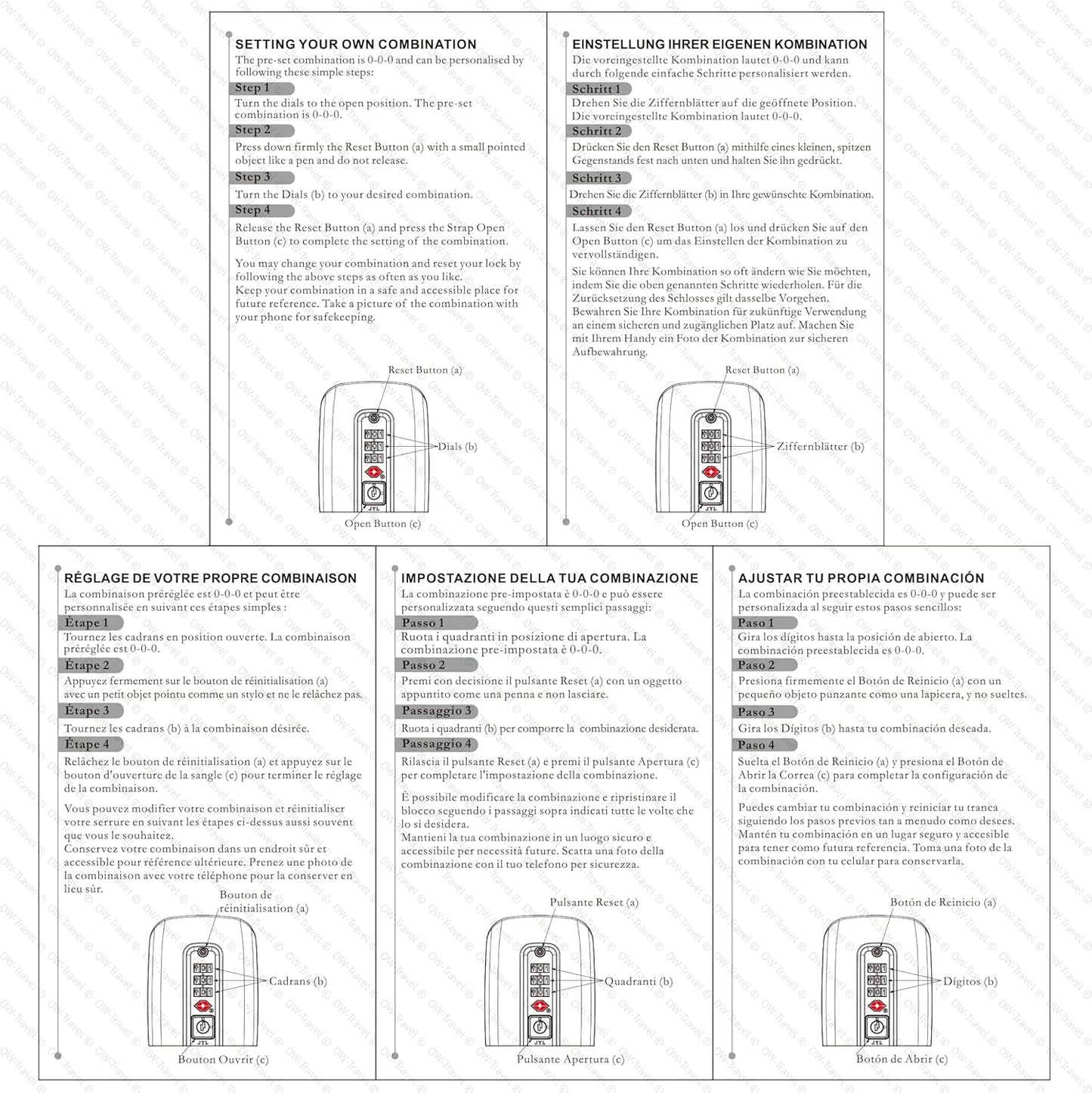 SETTING YOUR OWN COMBINATION
The pre-set combination is 0-0-0 and can be personalised by following these simple steps:

Step 1
Turn the dials to the open position. The pre-set combination is 0-0-0.

Step 2
Press down firmly the Reset Button (a) with a small pointed object like a pen and do not release.

Step 3
Turn the Dials (b) to your desired combination.

Step 4
Release the Reset Button (a) and press the Strap Open Button (c) to complete the setting of the combination.

You may change your combination and reset your lock by following the above steps as often as you like.
Keep your combination in a safe and accessible place for future reference. Take a picture of the combination with your phone for safekeeping.

Reset Button (a)
Dials (b)
JYL
Open Button (c)

EINSTELLUNG IHRER EIGENEN KOMBINATION
Die voreingestellte Kombination lautet 0-0-0 und kann durch folgende einfache Schritte personalisiert werden.

Schritt 1
Drehen Sie die Ziffernblätter auf die geöffnete Position. Die voreingestellte Kombination lautet 0-0-0.

Schritt 2
Drücken Sie den Reset Button (a) mithilfe eines kleinen, spitzen Gegenstands fest nach unten und halten Sie ihn gedrückt.

Schritt 3
Drehen Sie die Ziffernblätter (b) in Ihre gewünschte Kombination.

Schritt 4
Lassen Sie den Reset Button (a) los und drücken Sie auf den Open Button (c) um das Einstellen der Kombination zu vervollständigen.

Sie können Ihre Kombination so oft ändern wie Sie möchten, indem Sie die oben genannten Schritte wiederholen. Für die Zurücksetzung des Schlosses gilt dasselbe Vorgehen.
Bewahren Sie Ihre Kombination für zukünftige Verwendung an einem sicheren und zugänglichen Platz auf. Machen Sie mit Ihrem Handy ein Foto der Kombination zur sicheren Aufbewahrung.

Reset Button (a)
Ziffernblätter (b)
JYL
Open Button (c)

RÉGLAGE DE VOTRE PROPRE COMBINAISON
La combinaison préréglée est 0-0-0 et peut être personnalisée en suivant ces étapes simples :

Étape 1
Tournez les cadrans en position ouverte. La combinaison préréglée est 0-0-0.

Étape 2
Appuyez fermement sur le bouton de réinitialisation (a) avec un petit objet pointu comme un stylo et ne le relâchez pas.

Étape 3
Tournez les cadrans (b) à la combinaison désirée.

Étape 4
Relâchez le bouton de réinitialisation (a) et appuyez sur le bouton d'ouverture de la sangle (c) pour terminer le réglage de la combinaison.

Vous pouvez modifier votre combinaison et réinitialiser votre serrure en suivant les étapes ci-dessus aussi souvent que vous le souhaitez.
Conservez votre combinaison dans un endroit sûr et accessible pour référence ultérieure. Prenez une photo de la combinaison avec votre téléphone pour la conserver en lieu sûr.

Bouton de réinitialisation (a)
Cadrans (b)
JYL
Bouton Ouvrir (c)

IMPOSTAZIONE DELLA TUA COMBINAZIONE
La combinazione pre-impostata è 0-0-0 e può essere personalizzata seguendo questi semplici passaggi:

Passo 1
Ruota i quadranti in posizione di apertura. La combinazione pre-impostata è 0-0-0.

Passo 2
Premi con decisione il pulsante Reset (a) con un oggetto appuntito come una penna e non lasciare.

Passaggio 3
Ruota i quadranti (b) per comporre la combinazione desiderata.

Passaggio 4
Rilascia il pulsante Reset (a) e premi il pulsante Apertura (c) per completare l'impostazione della combinazione.

È possibile modificare la combinazione e ripristinare il blocco seguendo i passaggi sopra indicati tutte le volte che lo si desidera.
Mantieni la tua combinazione in un luogo sicuro e accessibile per necessità future. Scatta una foto della combinazione con il tuo telefono per sicurezza.

Pulsante Reset (a)
Quadranti (b)
JYL
Pulsante Apertura (c)

AJUSTAR TU PROPIA COMBINACIÓN
La combinación preestablecida es 0-0-0 y puede ser personalizada al seguir estos pasos sencillos:

Paso 1
Gira los dígitos hasta la posición de abierto. La combinación preestablecida es 0-0-0.

Paso 2
Presiona firmemente el Botón de Reinicio (a) con un pequeño objeto punzante como una lapicera, y no sueltes.

Paso 3
Gira los Dígitos (b) hasta tu combinación deseada.

Paso 4
Suelta el Botón de Reinicio (a) y presiona el Botón de Abrir la Correa (c) para completar la configuración de la combinación.

Puedes cambiar tu combinación y reiniciar tu tranca siguiendo los pasos previos tan a menudo como desees.
Mantén tu combinación en un lugar seguro y accesible para tener como futura referencia. Toma una foto de la combinación con tu celular para conservarla.

Botón de Reinicio (a)
Dígitos (b)
JYL
Botón de Abrir (c)

OW-Travel ©