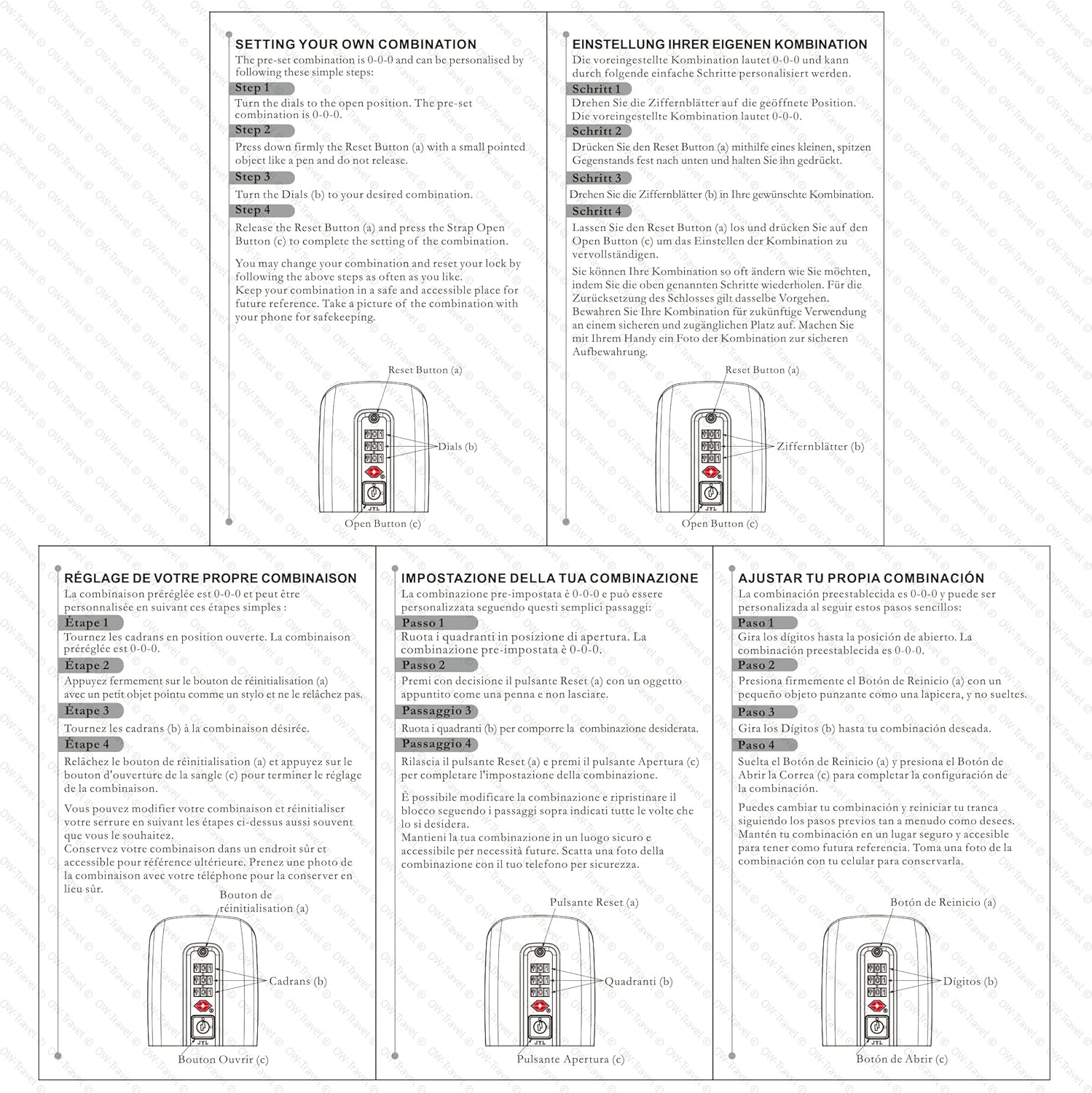 SETTING YOUR OWN COMBINATION
The pre-set combination is 0-0-0 and can be personalised by following these simple steps:

Step 1
Turn the dials to the open position. The pre-set combination is 0-0-0.

Step 2
Press down firmly the Reset Button (a) with a small pointed object like a pen and do not release.

Step 3
Turn the Dials (b) to your desired combination.

Step 4
Release the Reset Button (a) and press the Strap Open Button (c) to complete the setting of the combination.

You may change your combination and reset your lock by following the above steps as often as you like.
Keep your combination in a safe and accessible place for future reference. Take a picture of the combination with your phone for safekeeping.

Reset Button (a)
Dials (b)
JYL
Open Button (c)

EINSTELLUNG IHRER EIGENEN KOMBINATION
Die voreingestellte Kombination lautet 0-0-0 und kann durch folgende einfache Schritte personalisiert werden.

Schritt 1
Drehen Sie die Ziffernblätter auf die geöffnete Position. Die voreingestellte Kombination lautet 0-0-0.

Schritt 2
Drücken Sie den Reset Button (a) mithilfe eines kleinen, spitzen Gegenstands fest nach unten und halten Sie ihn gedrückt.

Schritt 3
Drehen Sie die Ziffernblätter (b) in Ihre gewünschte Kombination.

Schritt 4
Lassen Sie den Reset Button (a) los und drücken Sie auf den Open Button (c) um das Einstellen der Kombination zu vervollständigen.

Sie können Ihre Kombination so oft ändern wie Sie möchten, indem Sie die oben genannten Schritte wiederholen. Für die Zurücksetzung des Schlosses gilt dasselbe Vorgehen. Bewahren Sie Ihre Kombination für zukünftige Verwendung an einem sicheren und zugänglichen Platz auf. Machen Sie mit Ihrem Handy ein Foto der Kombination zur sicheren Aufbewahrung.

Reset Button (a)
Ziffernblätter (b)
JYL
Open Button (c)

RÉGLAGE DE VOTRE PROPRE COMBINAISON
La combinaison préréglée est 0-0-0 et peut être personnalisée en suivant ces étapes simples :

Étape 1
Tournez les cadrans en position ouverte. La combinaison préréglée est 0-0-0.

Étape 2
Appuyez fermement sur le bouton de réinitialisation (a) avec un petit objet pointu comme un stylo et ne le relâchez pas.

Étape 3
Tournez les cadrans (b) à la combinaison désirée.

Étape 4
Relâchez le bouton de réinitialisation (a) et appuyez sur le bouton d'ouverture de la sangle (c) pour terminer le réglage de la combinaison.

Vous pouvez modifier votre combinaison et réinitialiser votre serrure en suivant les étapes ci-dessus aussi souvent que vous le souhaitez.
Conservez votre combinaison dans un endroit sûr et accessible pour référence ultérieure. Prenez une photo de la combinaison avec votre téléphone pour la conserver en lieu sûr.

Bouton de réinitialisation (a)
Cadrans (b)
JYL
Bouton Ouvrir (c)

IMPOSTAZIONE DELLA TUA COMBINAZIONE
La combinazione pre-impostata è 0-0-0 e può essere personalizzata seguendo questi semplici passaggi:

Passo 1
Ruota i quadranti in posizione di apertura. La combinazione pre-impostata è 0-0-0.

Passo 2
Premi con decisione il pulsante Reset (a) con un oggetto appuntito come una penna e non lasciare.

Passaggio 3
Ruota i quadranti (b) per comporre la combinazione desiderata.

Passaggio 4
Rilascia il pulsante Reset (a) e premi il pulsante Apertura (c) per completare l'impostazione della combinazione.

È possibile modificare la combinazione e ripristinare il blocco seguendo i passaggi sopra indicati tutte le volte che lo si desidera.
Mantieni la tua combinazione in un luogo sicuro e accessibile per necessità future. Scatta una foto della combinazione con il tuo telefono per sicurezza.

Pulsante Reset (a)
Quadranti (b)
JYL
Pulsante Apertura (c)

AJUSTAR TU PROPIA COMBINACIÓN
La combinación preestablecida es 0-0-0 y puede ser personalizada al seguir estos pasos sencillos:

Paso 1
Gira los dígitos hasta la posición de abierto. La combinación preestablecida es 0-0-0.

Paso 2
Presiona firmemente el Botón de Reinicio (a) con un pequeño objeto punzante como una lapicera, y no sueltes.

Paso 3
Gira los Dígitos (b) hasta tu combinación deseada.

Paso 4
Suelta el Botón de Reinicio (a) y presiona el Botón de Abrir la Correa (c) para completar la configuración de la combinación.

Puedes cambiar tu combinación y reiniciar tu tranca siguiendo los pasos previos tan a menudo como desees.
Mantén tu combinación en un lugar seguro y accesible para tener como futura referencia. Toma una foto de la combinación con tu celular para conservarla.

Botón de Reinicio (a)
Dígitos (b)
JYL
Botón de Abrir (c)